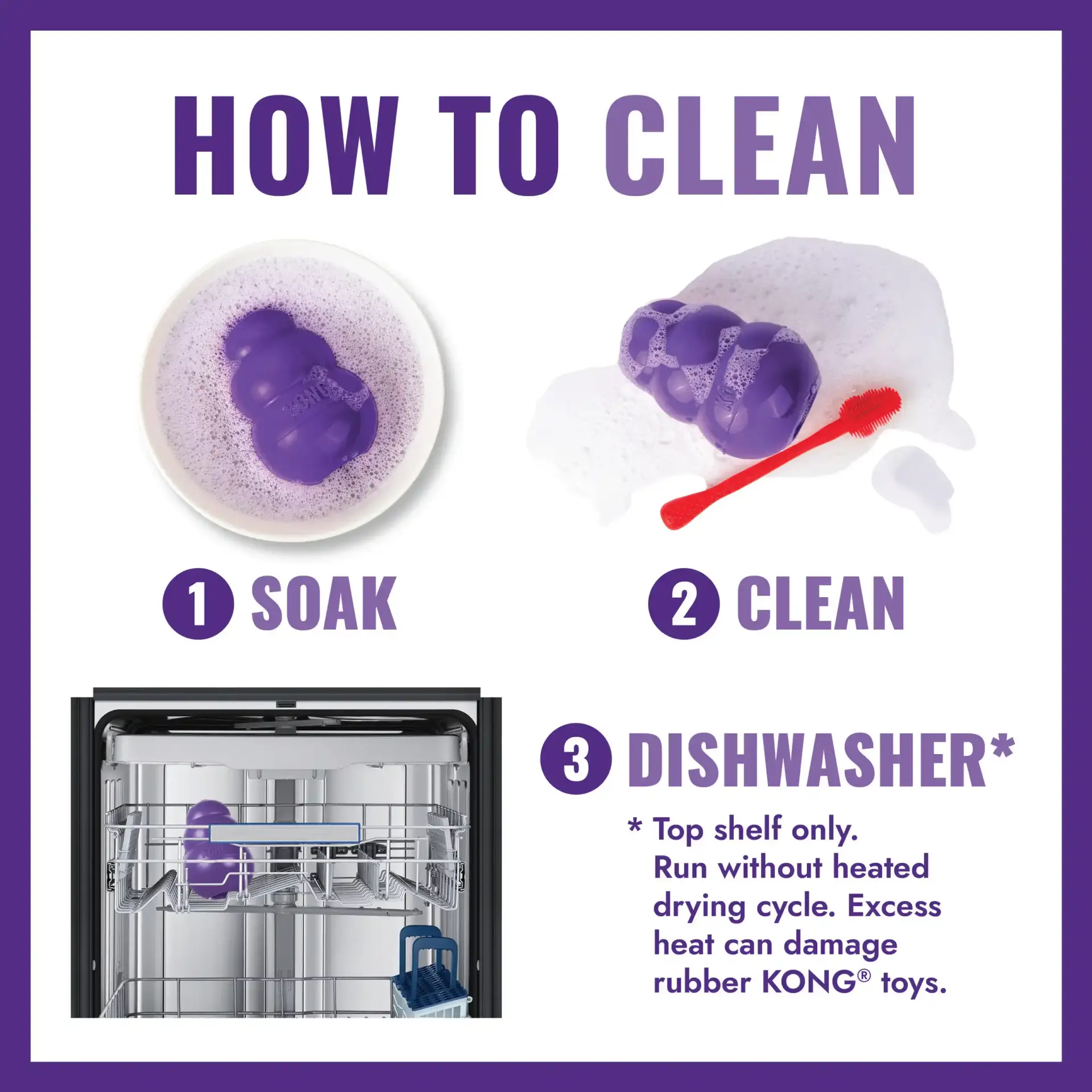 HOW TO CLEAN

KONG

1 SOAK

2 CLEAN

3 DISHWASHER*

* Top shelf only. Run without heated drying cycle. Excess heat can damage rubber KONG® toys.