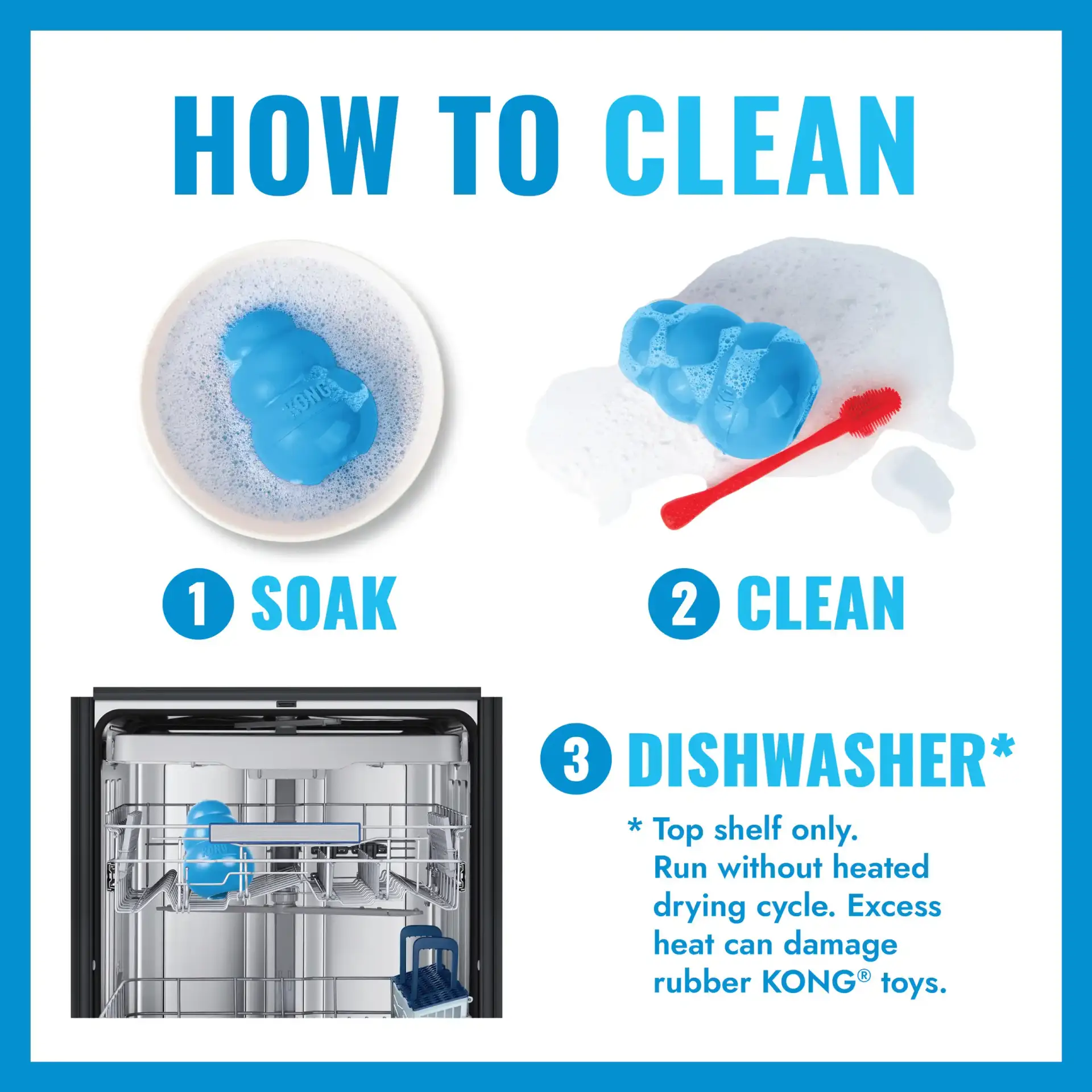 HOW TO CLEAN

KONG

1 SOAK

2 CLEAN

KONG

3 DISHWASHER*

* Top shelf only. Run without heated drying cycle. Excess heat can damage rubber KONG® toys.